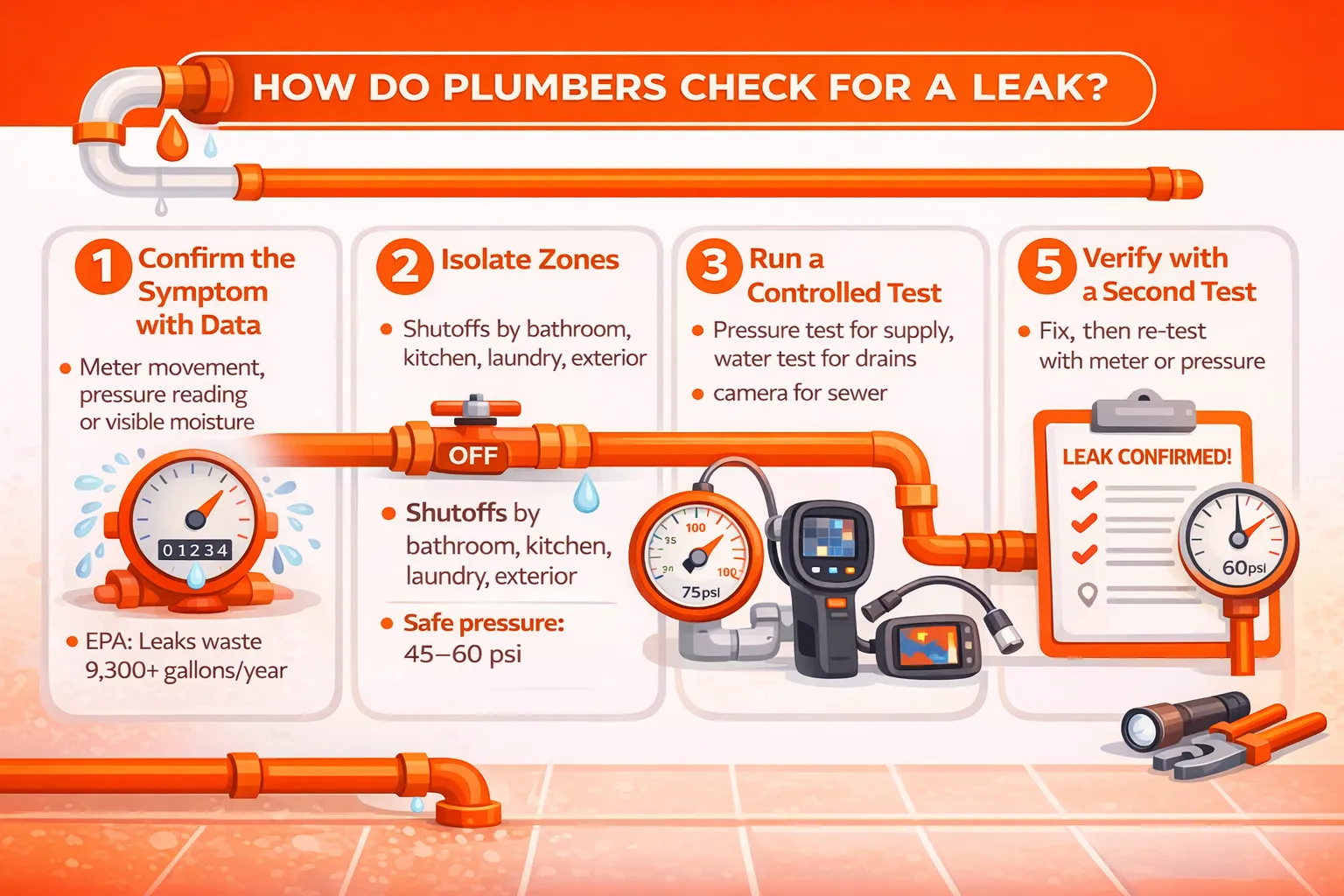 HOW DO PLUMBERS CHECK FOR A LEAK?

1 Confirm the Symptom with Data

• Meter movement, pressure reading or visible moisture

01234

• EPA: Leaks waste 9,300+ gallons/year

2 Isolate Zones

• Shutoffs by bathroom, kitchen, laundry, exterior

OFF

• Shutoffs by bathroom, kitchen, laundry, exterior

• Safe pressure: 45–60 psi

3 Run a Controlled Test

• Pressure test for supply, water test for drains

• camera for sewer

35
100
20
100
75psi

5 Verify with a Second Test

• Fix, then re-test with meter or pressure

LEAK CONFIRMED!

60psi